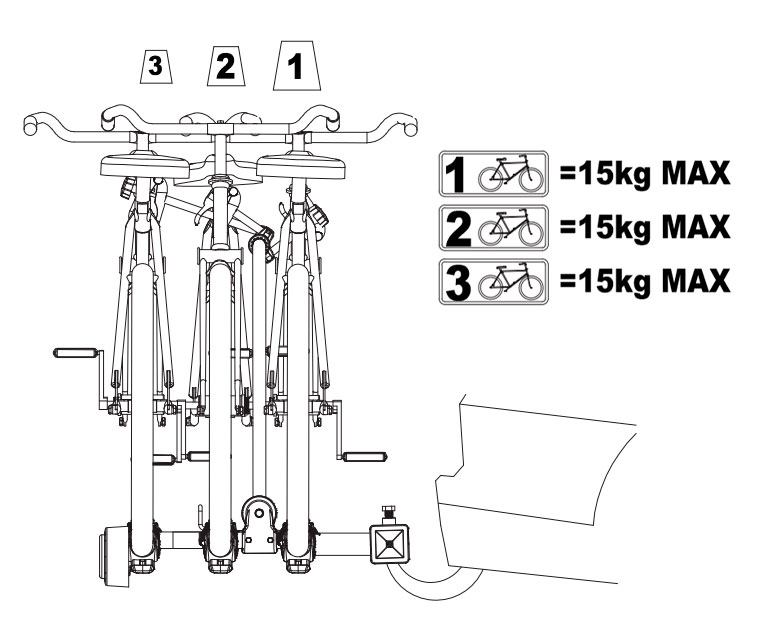 3 2 1

1 =15kg MAX
2 =15kg MAX
3 =15kg MAX